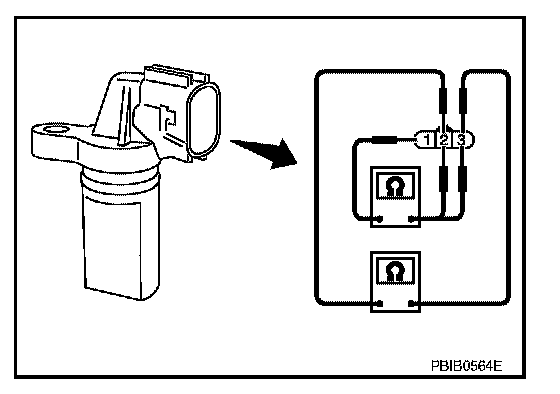 1 2 3

Ω

Ω

PBIB0564E