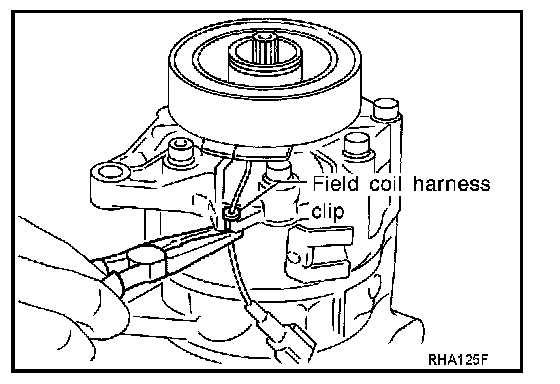 Field coil harness
clip

RHA125F