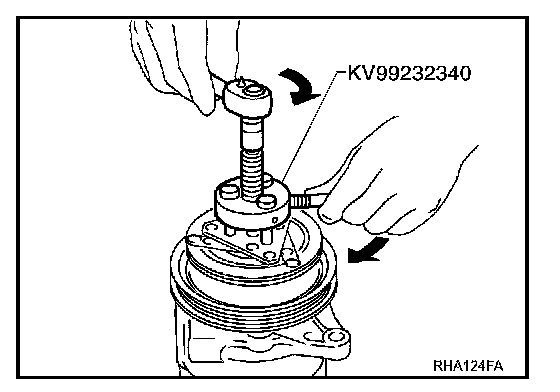 KV99232340

RHA124FA