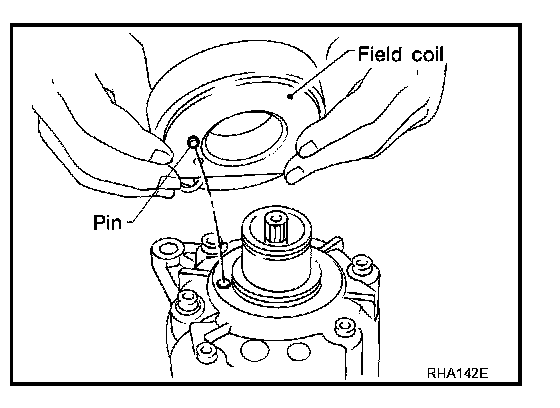 Field coil

Pin

RHA142E