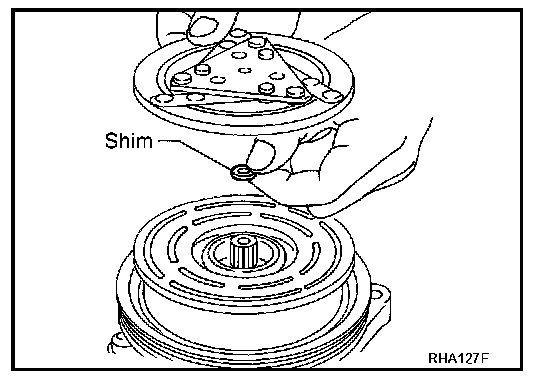 Shim

RHA127F