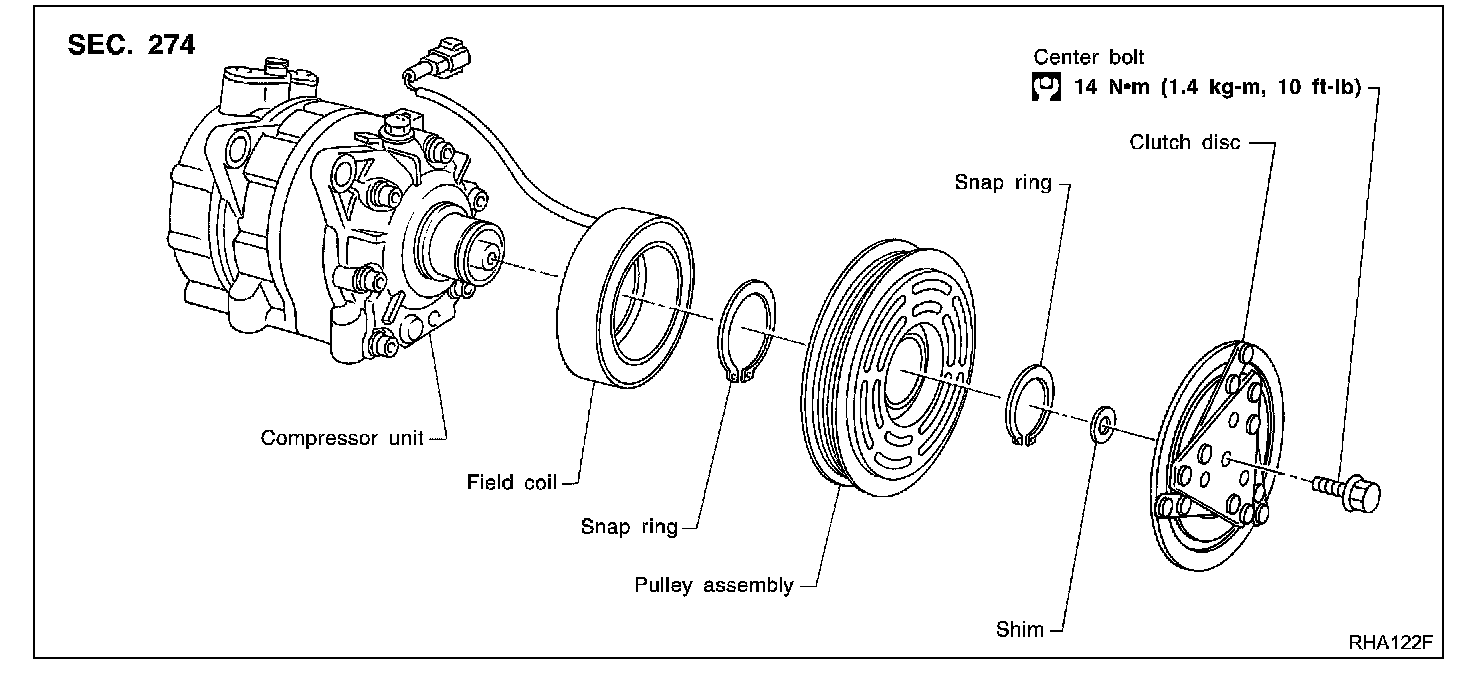 SEC. 274

Center bolt
14 N•m (1.4 kg-m, 10 ft-lb)

Clutch disc

Snap ring

Compressor unit

Field coil

Snap ring

Pulley assembly

Shim

RHA122F