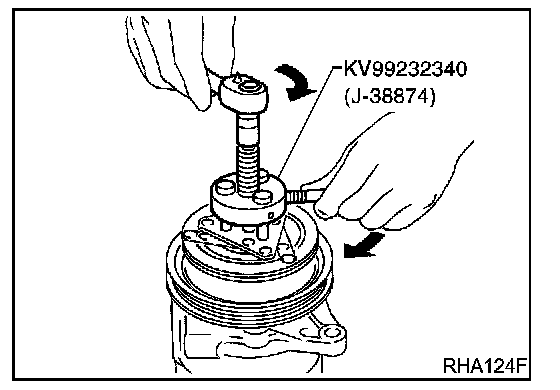 KV99232340
(J-38874)

RHA124F