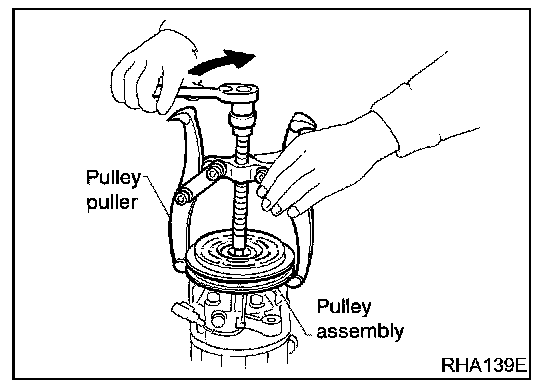 Pulley puller

Pulley assembly

RHA139E