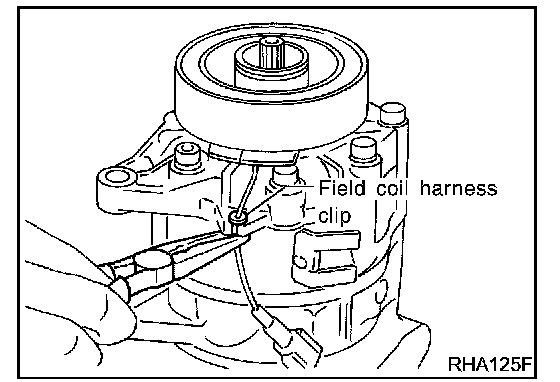 Field coil harness clip

RHA125F