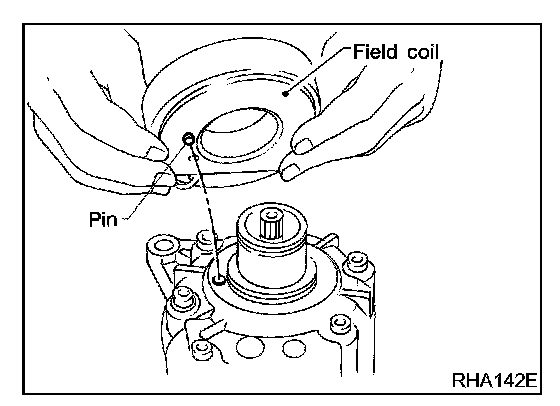 Field coil

Pin

RHA142E