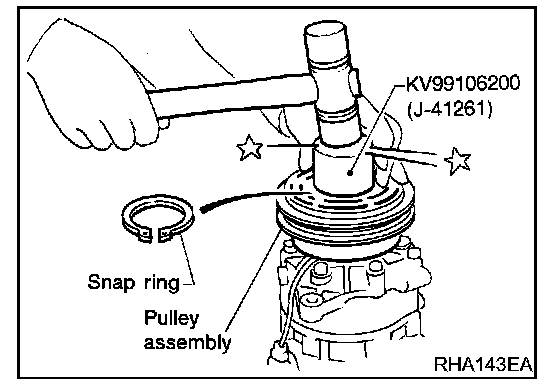 KV99106200
(J-41261)

Snap ring

Pulley
assembly

RHA143EA