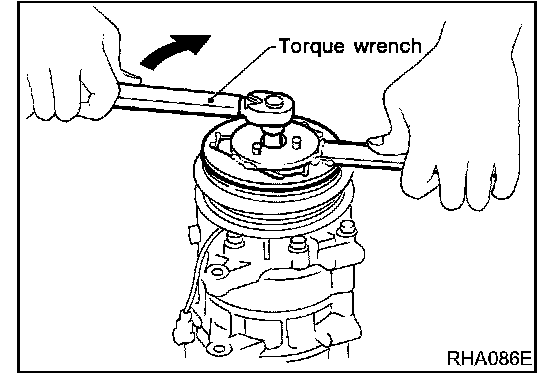 Torque wrench

RHA086E