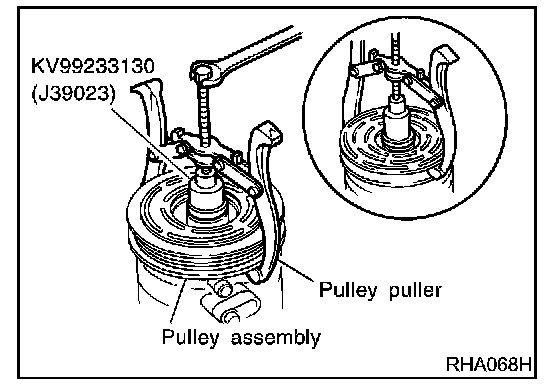 KV99233130
(J39023)

Pulley puller

Pulley assembly

RHA068H