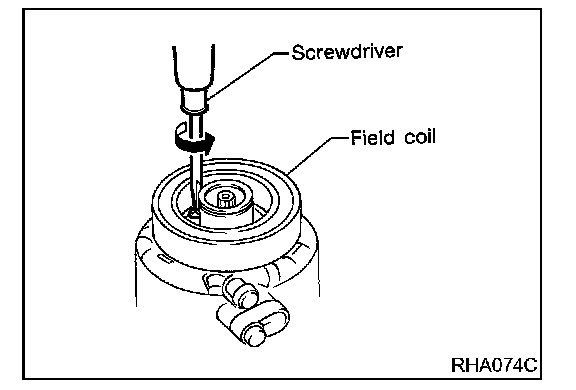 Screwdriver

Field coil

RHA074C