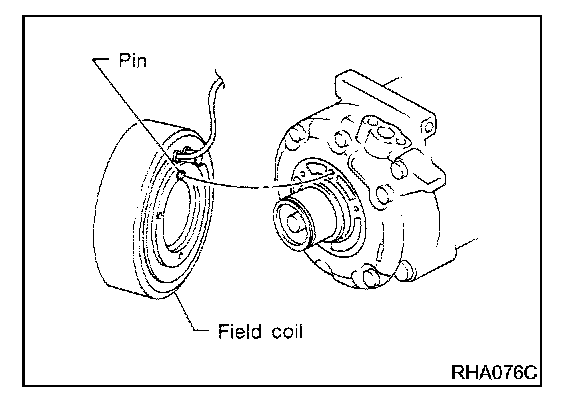 Pin

Field coil

RHA076C