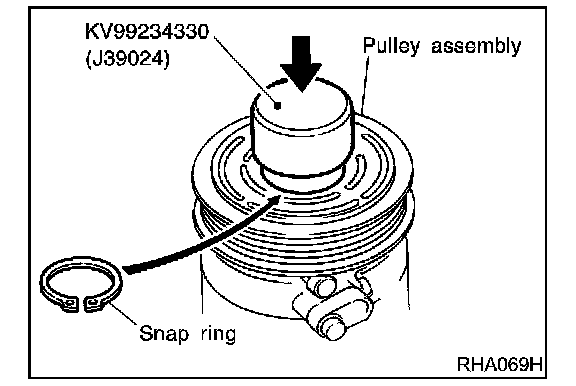 KV99234330
(J39024)

Pulley assembly

Snap ring

RHA069H