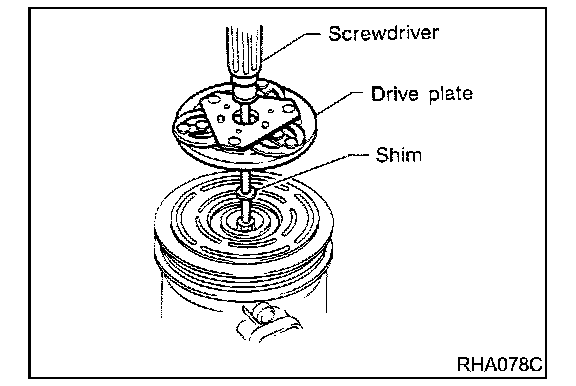 Screwdriver
Drive plate
Shim
RHA078C