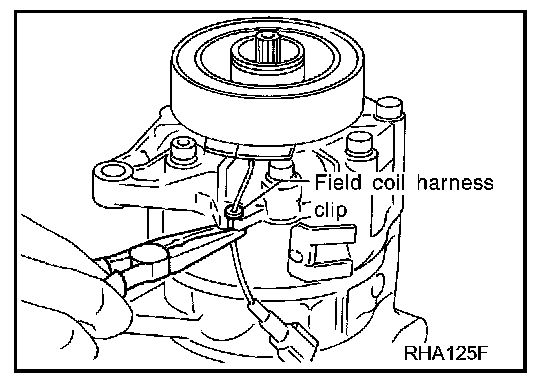 Field coil harness
clip
RHA125F