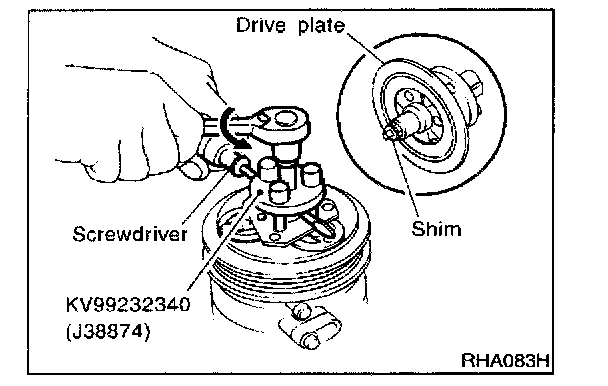 Drive plate

Screwdriver

Shim

KV99232340
(J38874)

RHA083H