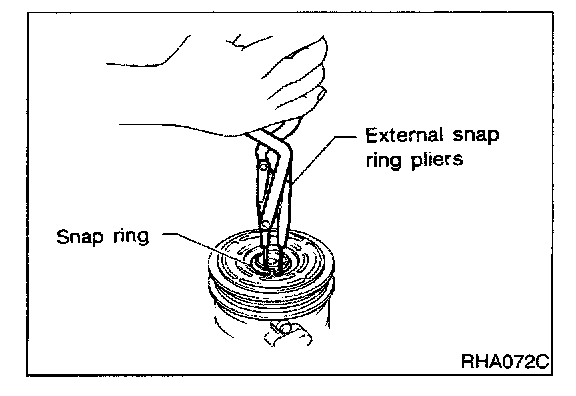 External snap ring pliers

Snap ring

RHA072C