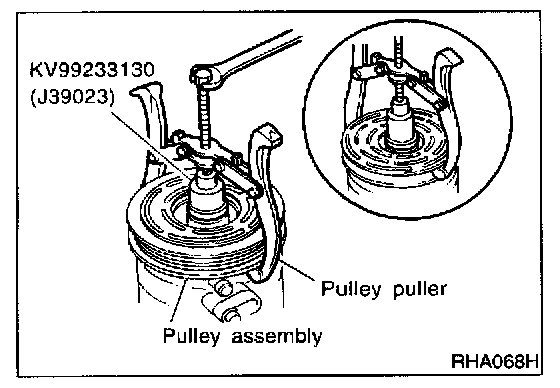 KV99233130
(J39023)

Pulley puller

Pulley assembly

RHA068H