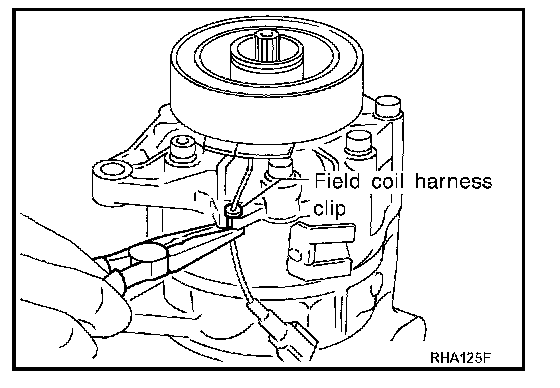 Field coil harness clip

RHA125F