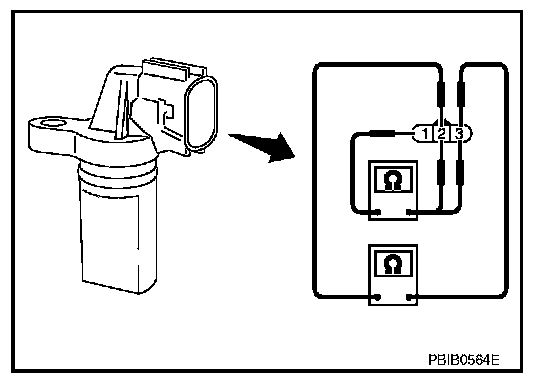 1 2 3

Ω

Ω

PBIB0564E