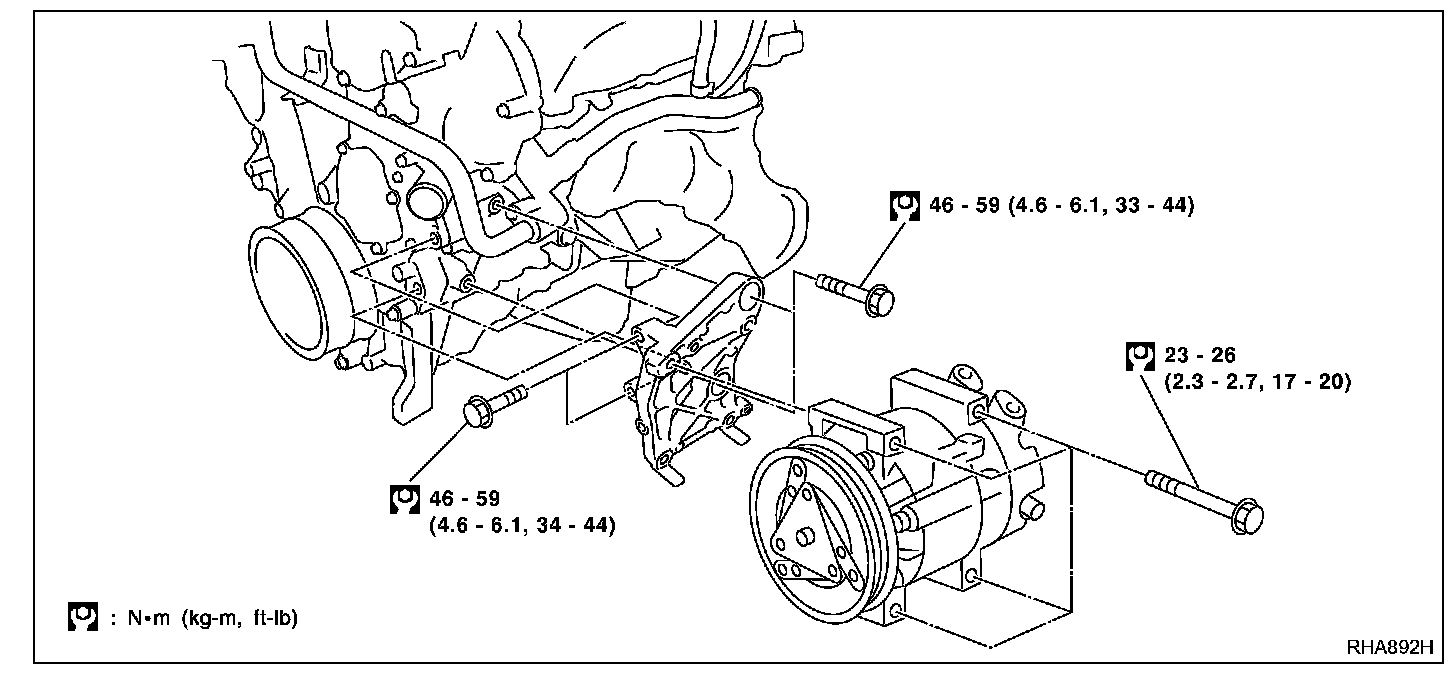 46 - 59 (4.6 - 6.1, 33 - 44)

23 - 26
(2.3 - 2.7, 17 - 20)

46 - 59
(4.6 - 6.1, 34 - 44)

: N•m (kg-m, ft-lb)

RHA892H