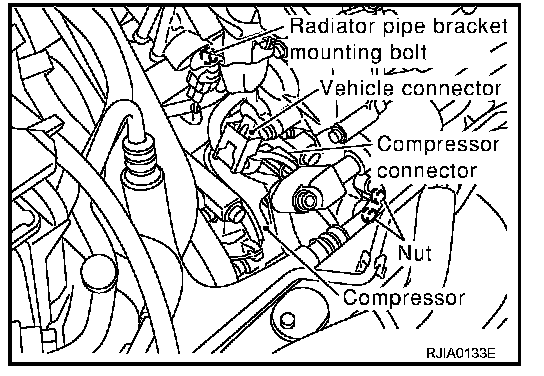 Radiator pipe bracket mounting bolt

Vehicle connector

Compressor connector

Nut

Compressor

RJIA0133E