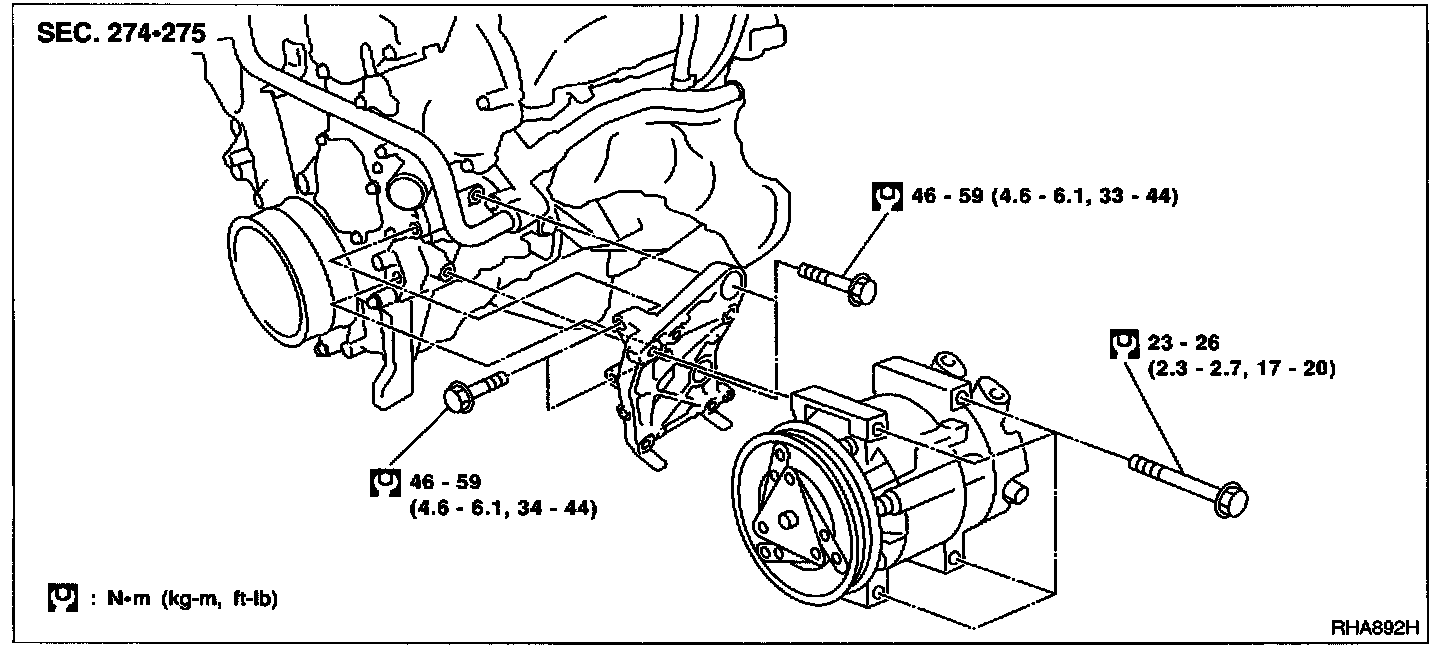 SEC. 274•275

46 - 59 (4.6 - 6.1, 33 - 44)

23 - 26
(2.3 - 2.7, 17 - 20)

46 - 59
(4.6 - 6.1, 34 - 44)

: N•m (kg-m, ft-lb)

RHA892H