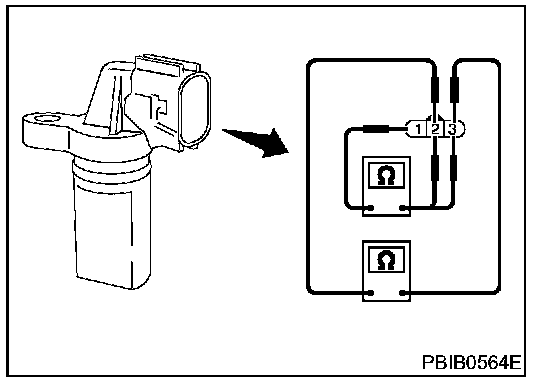 1 2 3

Ω

Ω

PBIB0564E