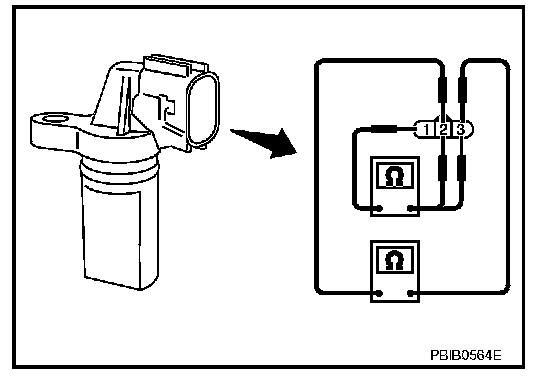 1 2 3

Ω

Ω

PBIB0564E