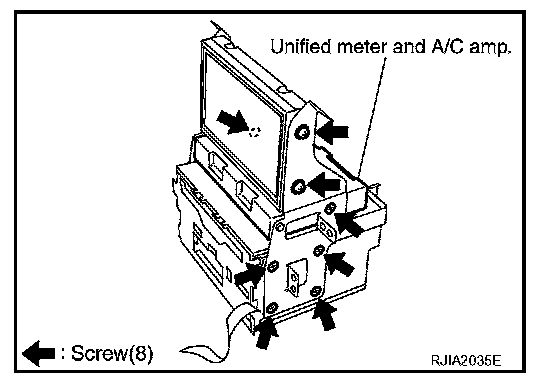 Unified meter and A/C amp.

: Screw(8)

RJIA2035E