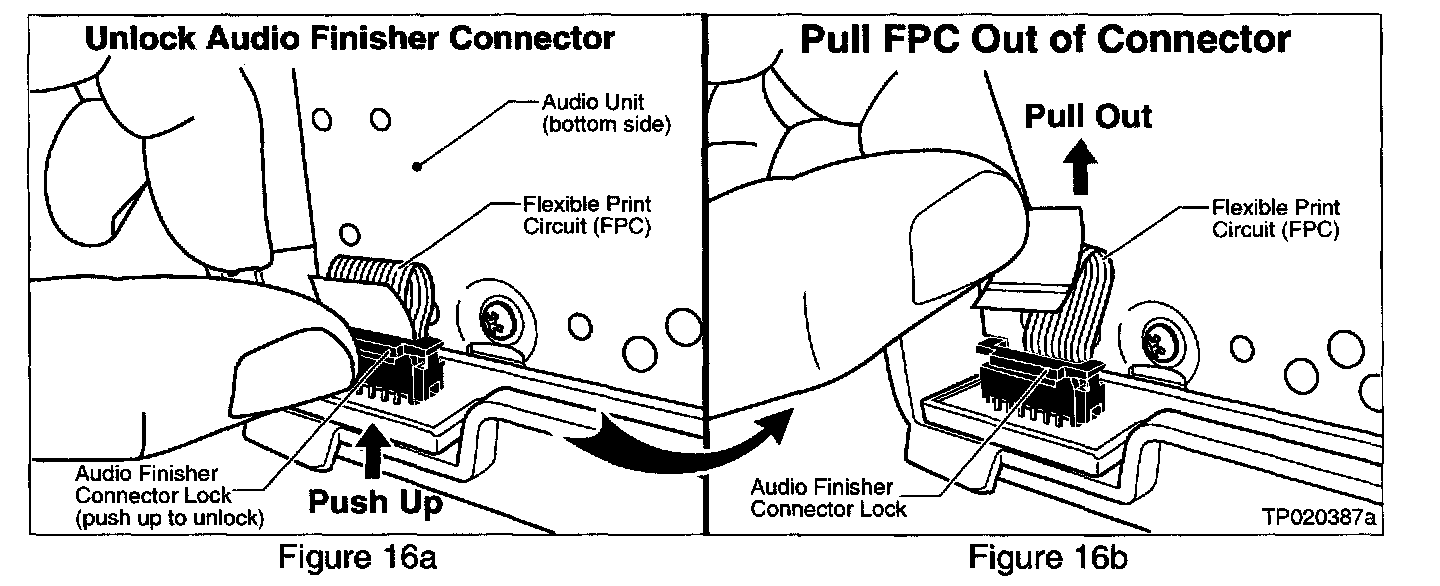 Unlock Audio Finisher Connector

Audio Unit (bottom side)

Flexible Print Circuit (FPC)

Audio Finisher Connector Lock (push up to unlock)

Push Up

Figure 16a

Pull FPC Out of Connector

Pull Out

Flexible Print Circuit (FPC)

Audio Finisher Connector Lock

TP020387a

Figure 16b