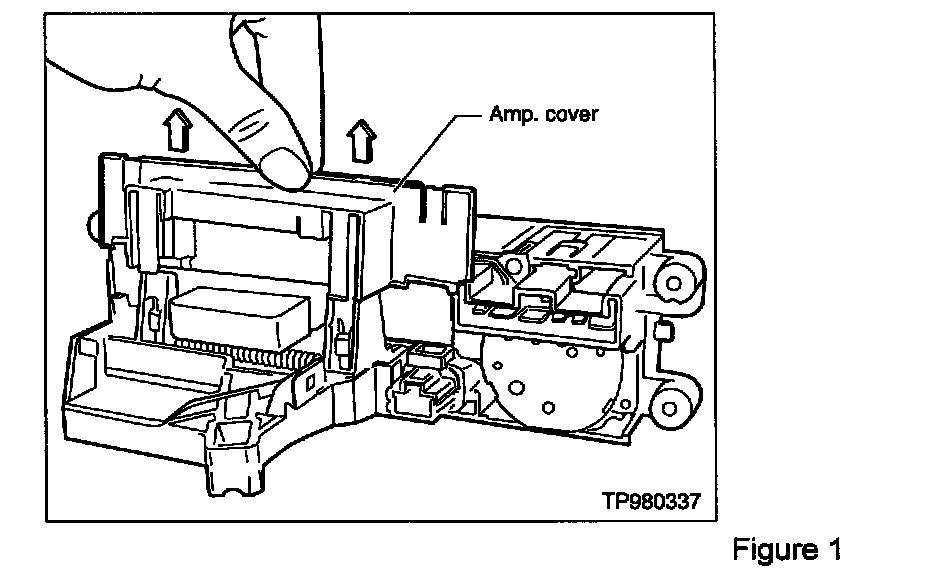 Amp. cover

TP980337

Figure 1