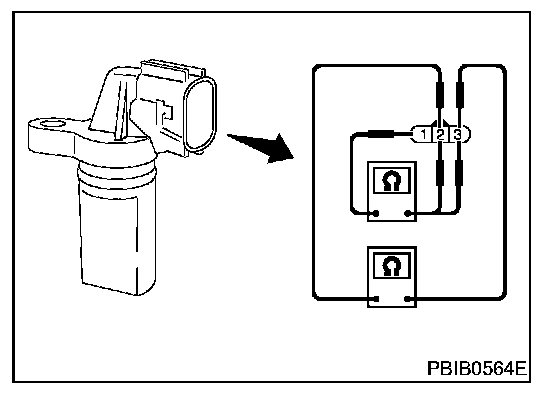 1 2 3

Ω

Ω

PBIB0564E