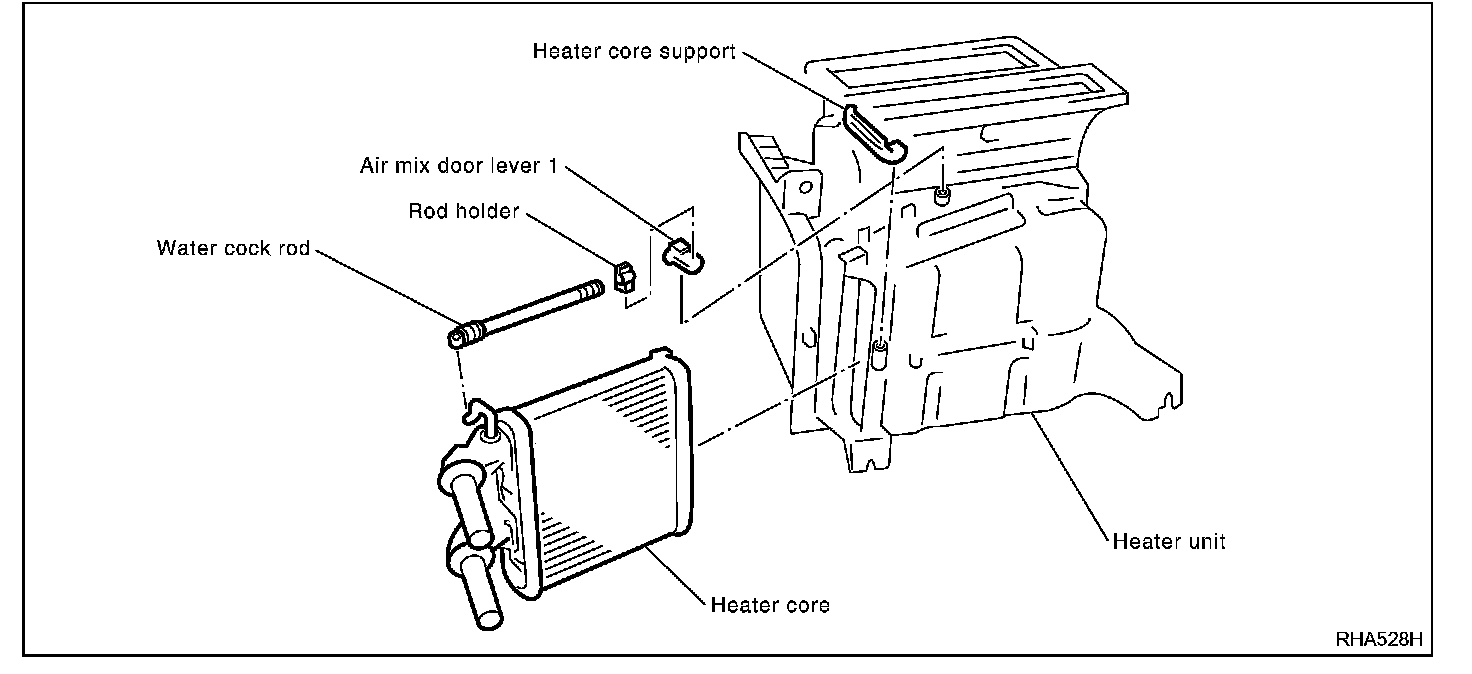 Heater core support

Air mix door lever 1

Rod holder

Water cock rod

Heater unit

Heater core

RHA528H