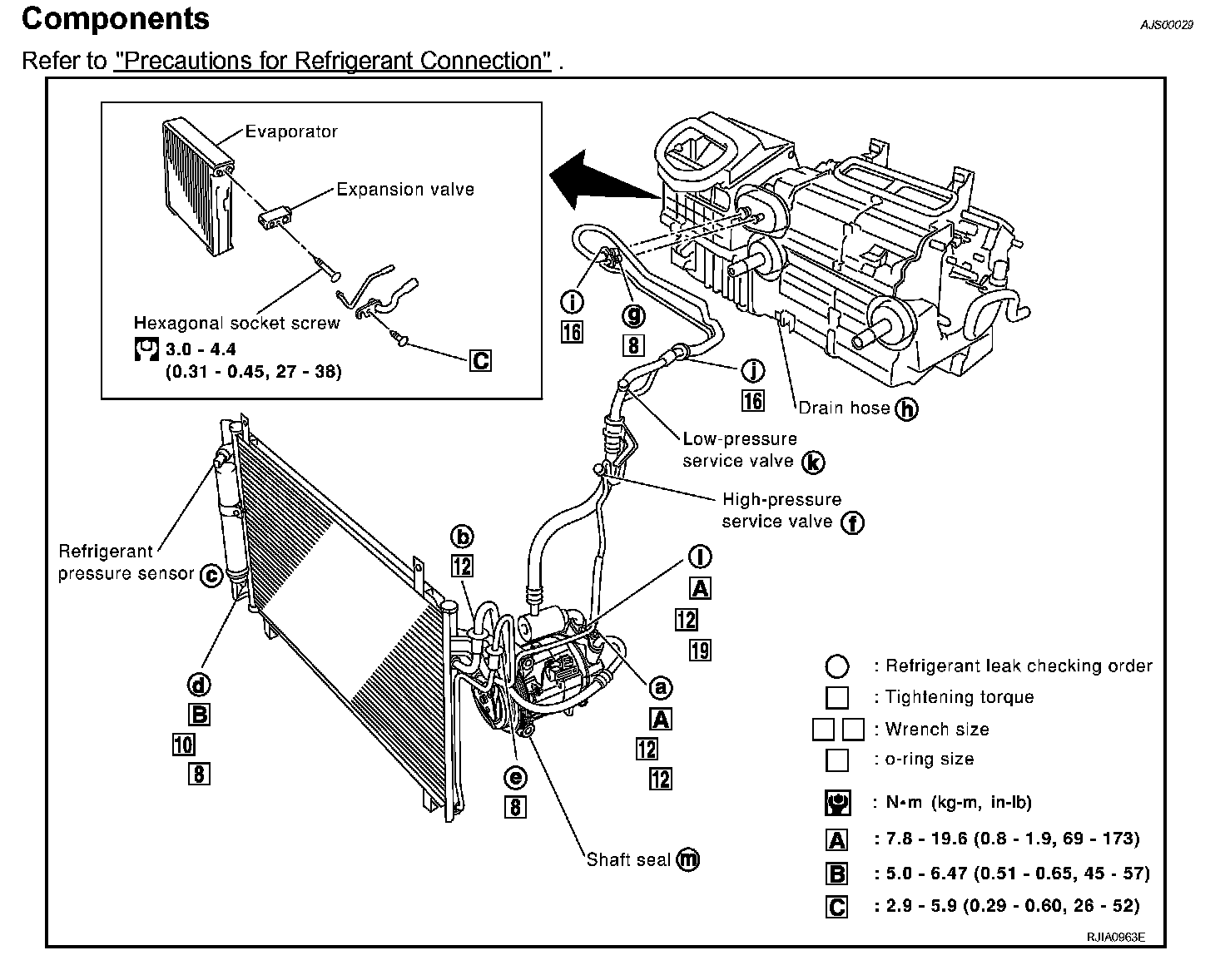 Components

AJS00029

Refer to "Precautions for Refrigerant Connection" .

Evaporator

Expansion valve

Hexagonal socket screw

3.0 - 4.4

(0.31 - 0.45, 27 - 38)

C

i

16

g

8

j

16

Drain hose h

Low-pressure service valve k

High-pressure service valve f

Refrigerant pressure sensor c

b

12

l

A

12

19

d

B

10

8

a

A

12

12

e

8

Shaft seal m

: Refrigerant leak checking order

: Tightening torque

: Wrench size

: o-ring size

: N•m (kg-m, in-lb)

A : 7.8 - 19.6 (0.8 - 1.9, 69 - 173)

B : 5.0 - 6.47 (0.51 - 0.65, 45 - 57)

C : 2.9 - 5.9 (0.29 - 0.60, 26 - 52)

RJIA0963E