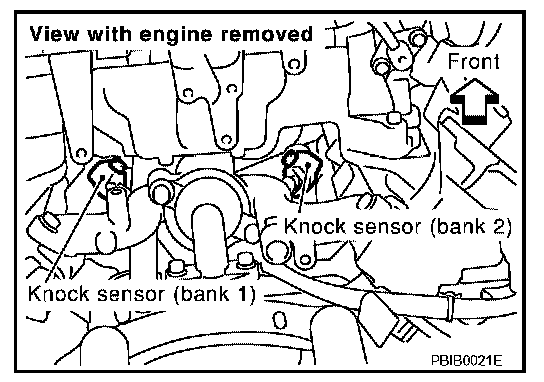 View with engine removed

Front

Knock sensor (bank 2)

Knock sensor (bank 1)

PBIB0021E