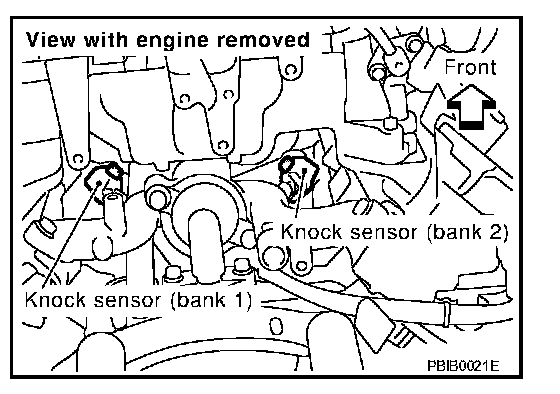 View with engine removed

Front

Knock sensor (bank 2)

Knock sensor (bank 1)

PBIB0021E