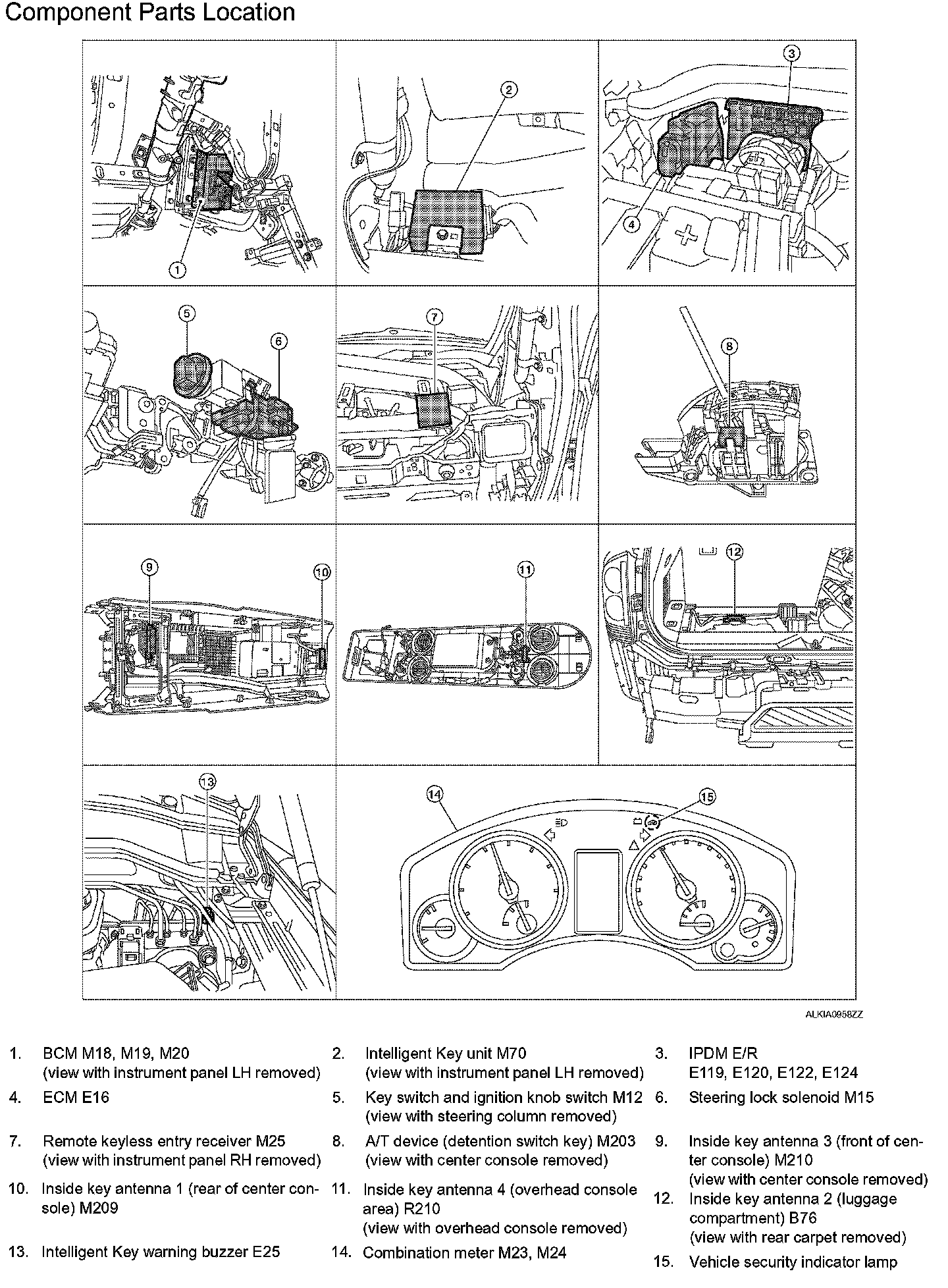 Component Parts Location

1
2
3
4
5
6
7
8
9
10
11
12
13
14
15

ALKIA0958ZZ

1. BCM M18, M19, M20 (view with instrument panel LH removed)

2. Intelligent Key unit M70 (view with instrument panel LH removed)

3. IPDM E/R E119, E120, E122, E124

4. ECM E16

5. Key switch and ignition knob switch M12 (view with steering column removed)

6. Steering lock solenoid M15

7. Remote keyless entry receiver M25 (view with instrument panel RH removed)

8. A/T device (detention switch key) M203 (view with center console removed)

9. Inside key antenna 3 (front of center console) M210 (view with center console removed)

10. Inside key antenna 1 (rear of center console) M209

11. Inside key antenna 4 (overhead console area) R210 (view with overhead console removed)

12. Inside key antenna 2 (luggage compartment) B76 (view with rear carpet removed)

13. Intelligent Key warning buzzer E25

14. Combination meter M23, M24

15. Vehicle security indicator lamp