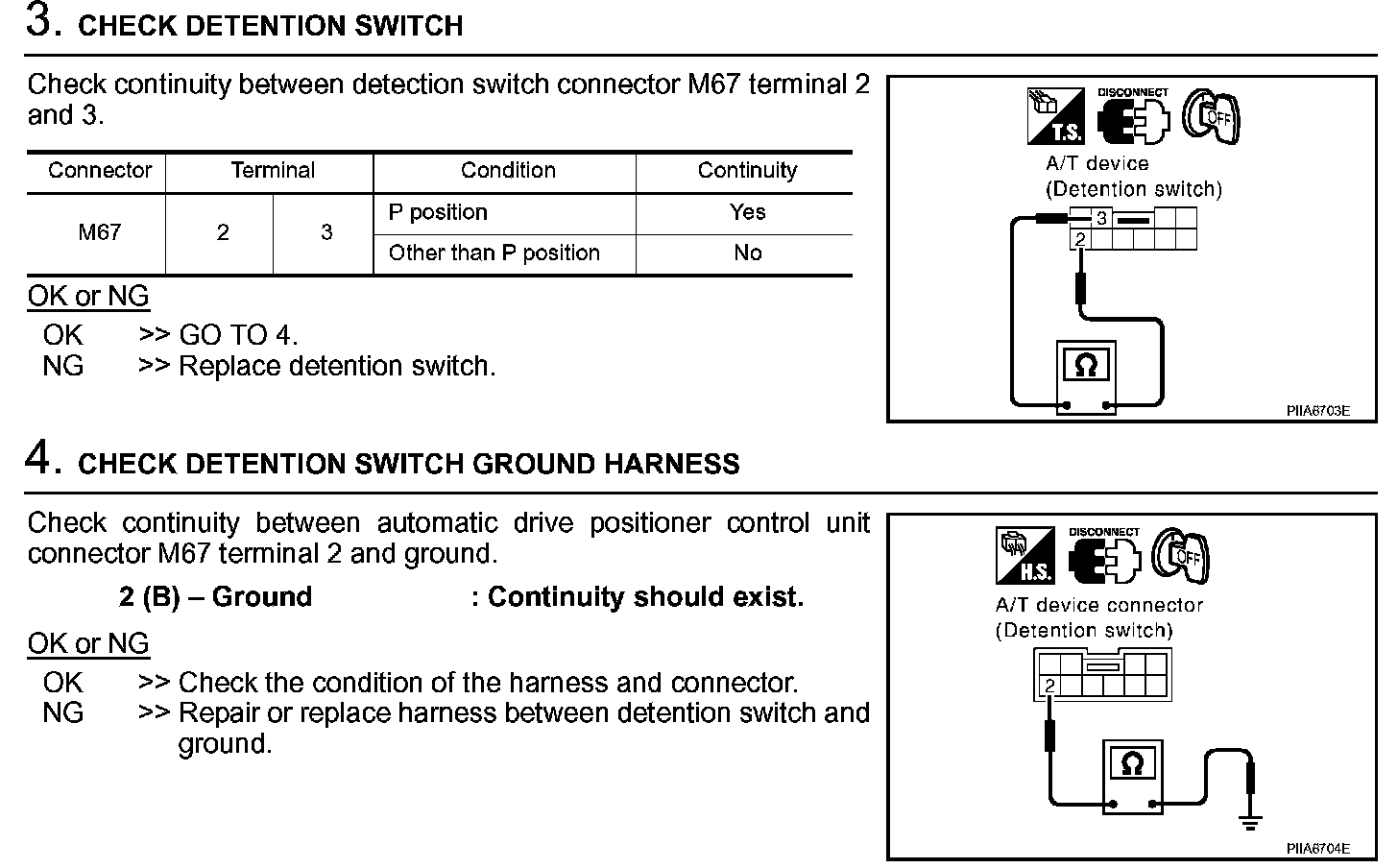 3. CHECK DETENTION SWITCH

Check continuity between detection switch connector M67 terminal 2 and 3.

| Connector | Terminal | | Condition | Continuity |
|---|---|---|---|---|
| M67 | 2 | 3 | P position | Yes |
| | | | Other than P position | No |

OK or NG

OK >> GO TO 4.
NG >> Replace detention switch.

T.S. DISCONNECT OFF
A/T device (Detention switch)
3
2
Ω
PIIA6703E

4. CHECK DETENTION SWITCH GROUND HARNESS

Check continuity between automatic drive positioner control unit connector M67 terminal 2 and ground.

2 (B) – Ground : Continuity should exist.

OK or NG

OK >> Check the condition of the harness and connector.
NG >> Repair or replace harness between detention switch and ground.

H.S. DISCONNECT OFF
A/T device connector (Detention switch)
2
Ω
PIIA6704E