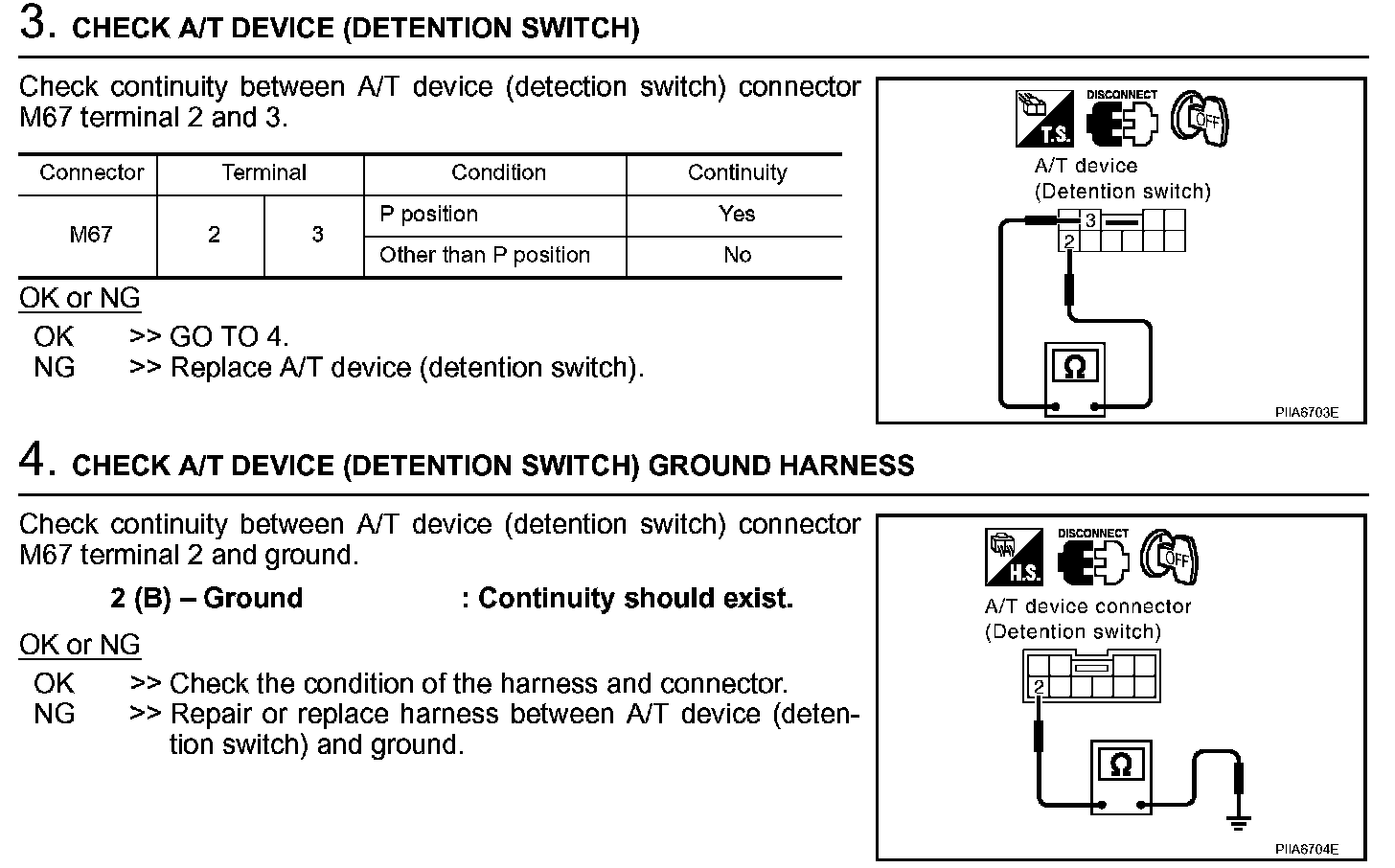 3. CHECK A/T DEVICE (DETENTION SWITCH)

Check continuity between A/T device (detection switch) connector M67 terminal 2 and 3.

| Connector | Terminal | | Condition | Continuity |
|---|---|---|---|---|
| M67 | 2 | 3 | P position | Yes |
| | | | Other than P position | No |

OK or NG

OK >> GO TO 4.
NG >> Replace A/T device (detention switch).

T.S. DISCONNECT OFF
A/T device (Detention switch)
3
2
Ω
PIIA6703E

4. CHECK A/T DEVICE (DETENTION SWITCH) GROUND HARNESS

Check continuity between A/T device (detention switch) connector M67 terminal 2 and ground.

2 (B) – Ground : Continuity should exist.

OK or NG

OK >> Check the condition of the harness and connector.
NG >> Repair or replace harness between A/T device (detention switch) and ground.

H.S. DISCONNECT OFF
A/T device connector (Detention switch)
2
Ω
PIIA6704E