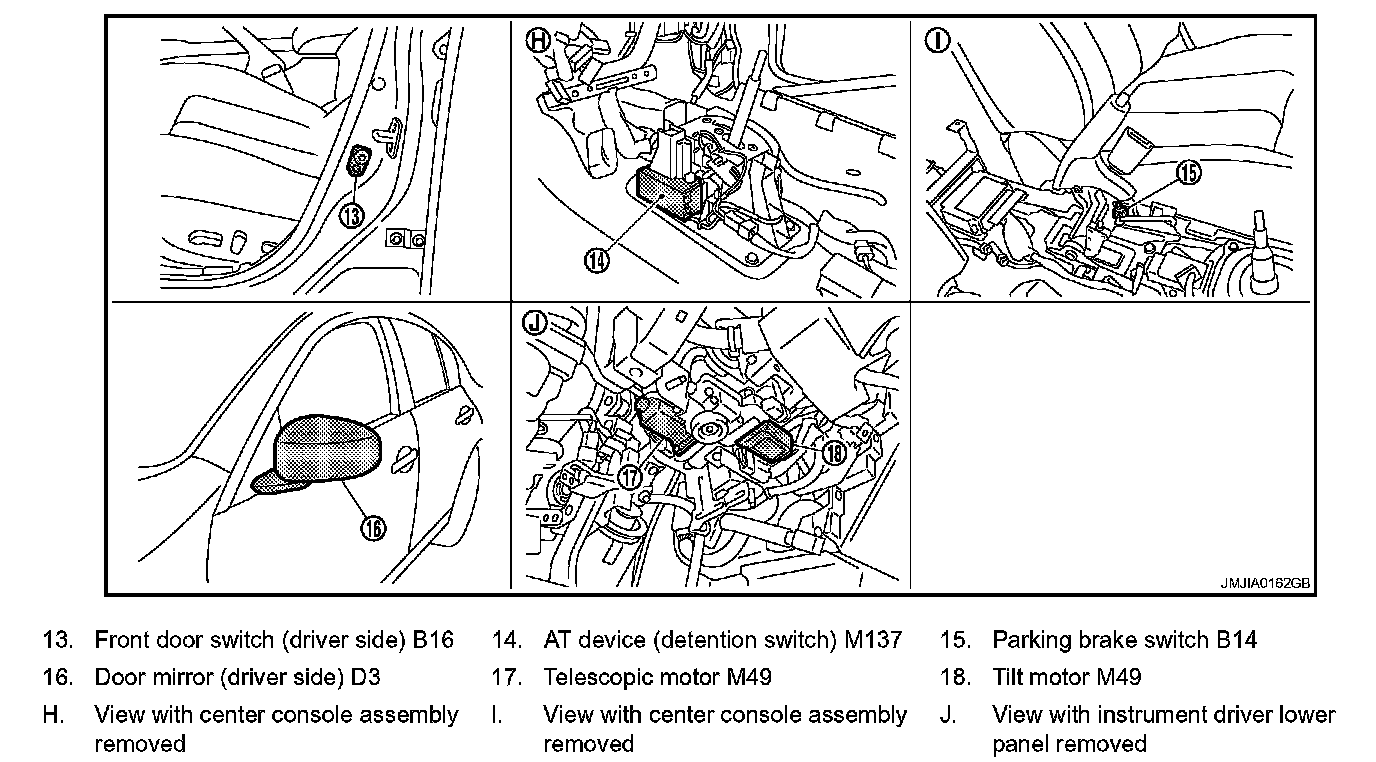 13

H

14

I

15

16

J

17

18

JMJIA0162GB

13. Front door switch (driver side) B16
14. AT device (detention switch) M137
15. Parking brake switch B14
16. Door mirror (driver side) D3
17. Telescopic motor M49
18. Tilt motor M49
H. View with center console assembly removed
I. View with center console assembly removed
J. View with instrument driver lower panel removed