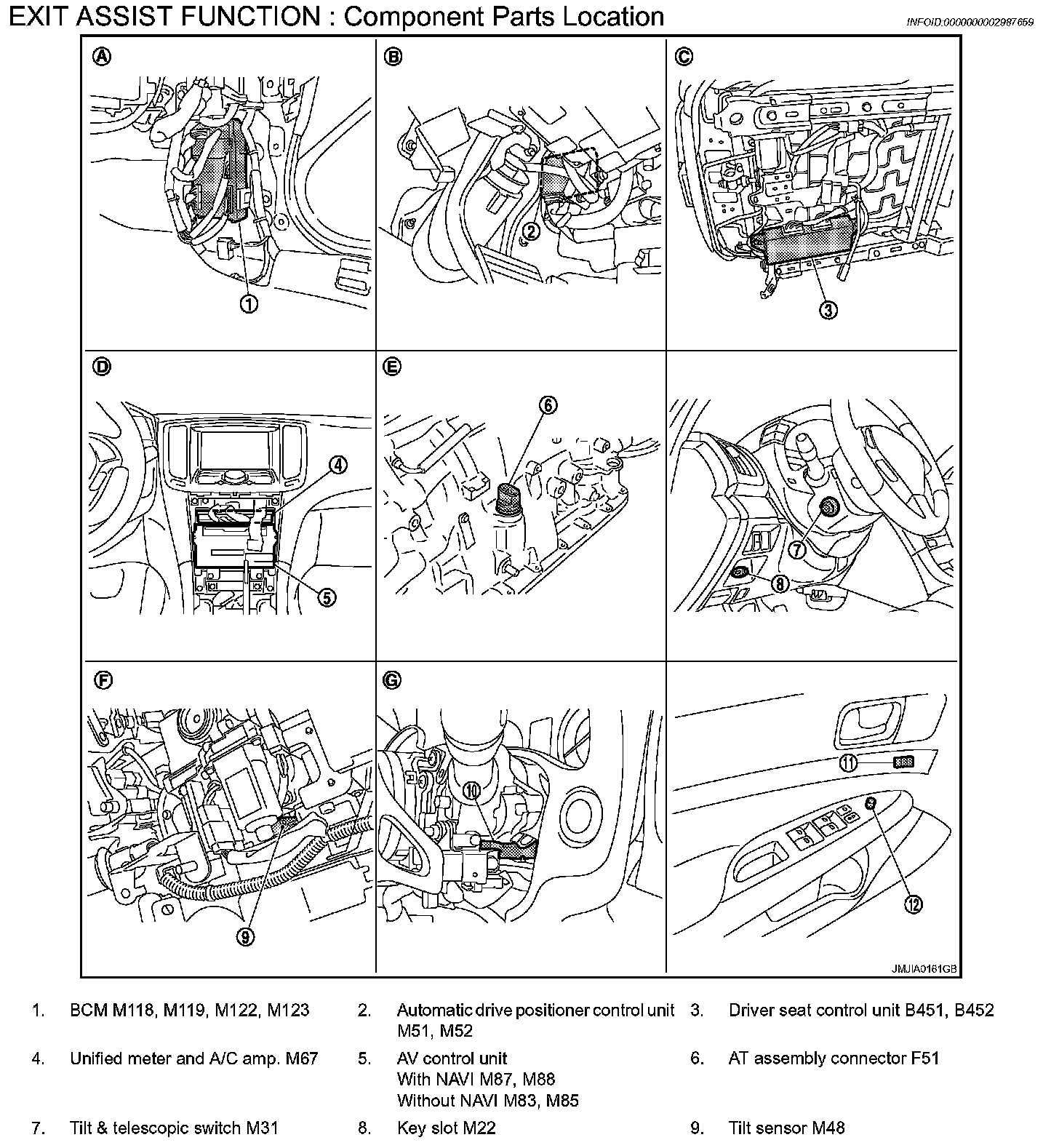 EXIT ASSIST FUNCTION : Component Parts Location

INFOID:0000000002987659

A
1

B
2

C
3

D
4
5

E
6

7
8

F
9

G
10

11
12

JMJIA0161GB

1. BCM M118, M119, M122, M123

2. Automatic drive positioner control unit M51, M52

3. Driver seat control unit B451, B452

4. Unified meter and A/C amp. M67

5. AV control unit
With NAVI M87, M88
Without NAVI M83, M85

6. AT assembly connector F51

7. Tilt & telescopic switch M31

8. Key slot M22

9. Tilt sensor M48