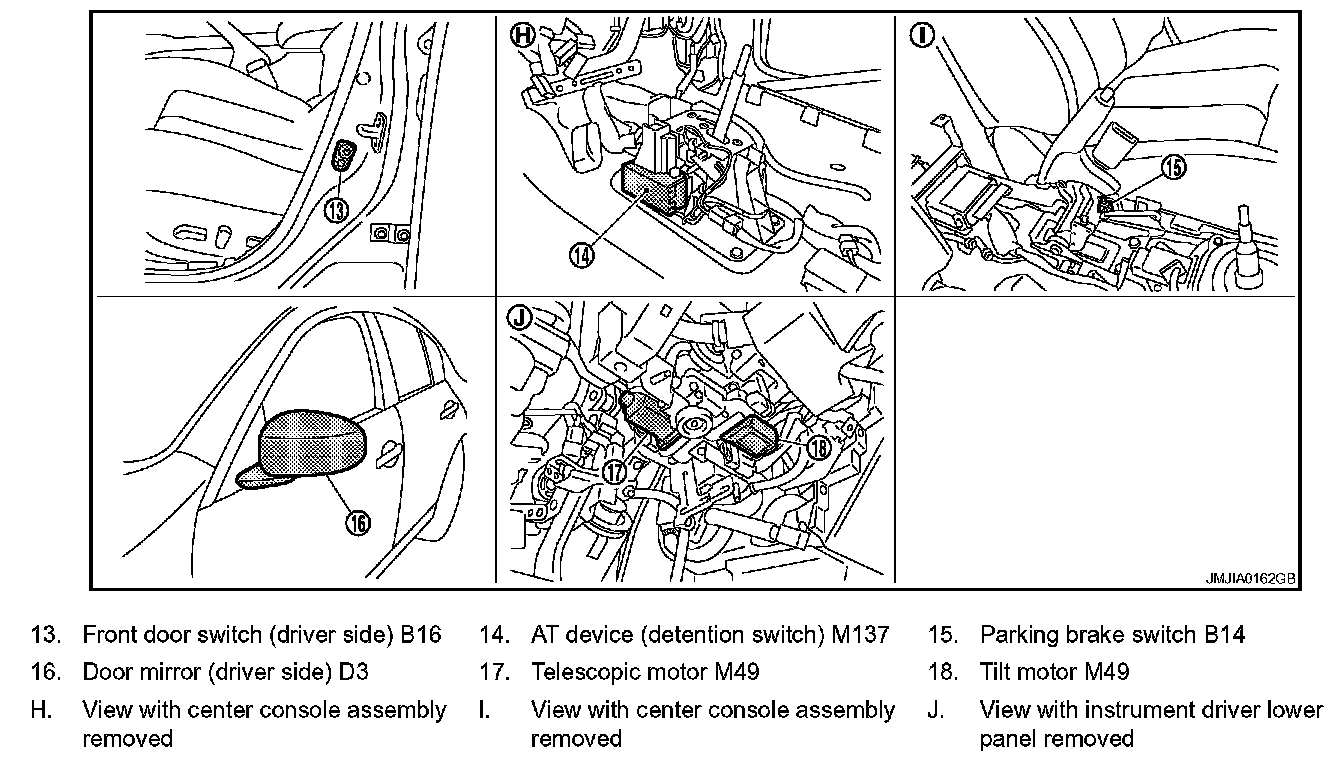 13

H

14

I

15

16

J

17

18

JMJIA0162GB

13. Front door switch (driver side) B16
14. AT device (detention switch) M137
15. Parking brake switch B14
16. Door mirror (driver side) D3
17. Telescopic motor M49
18. Tilt motor M49
H. View with center console assembly removed
I. View with center console assembly removed
J. View with instrument driver lower panel removed