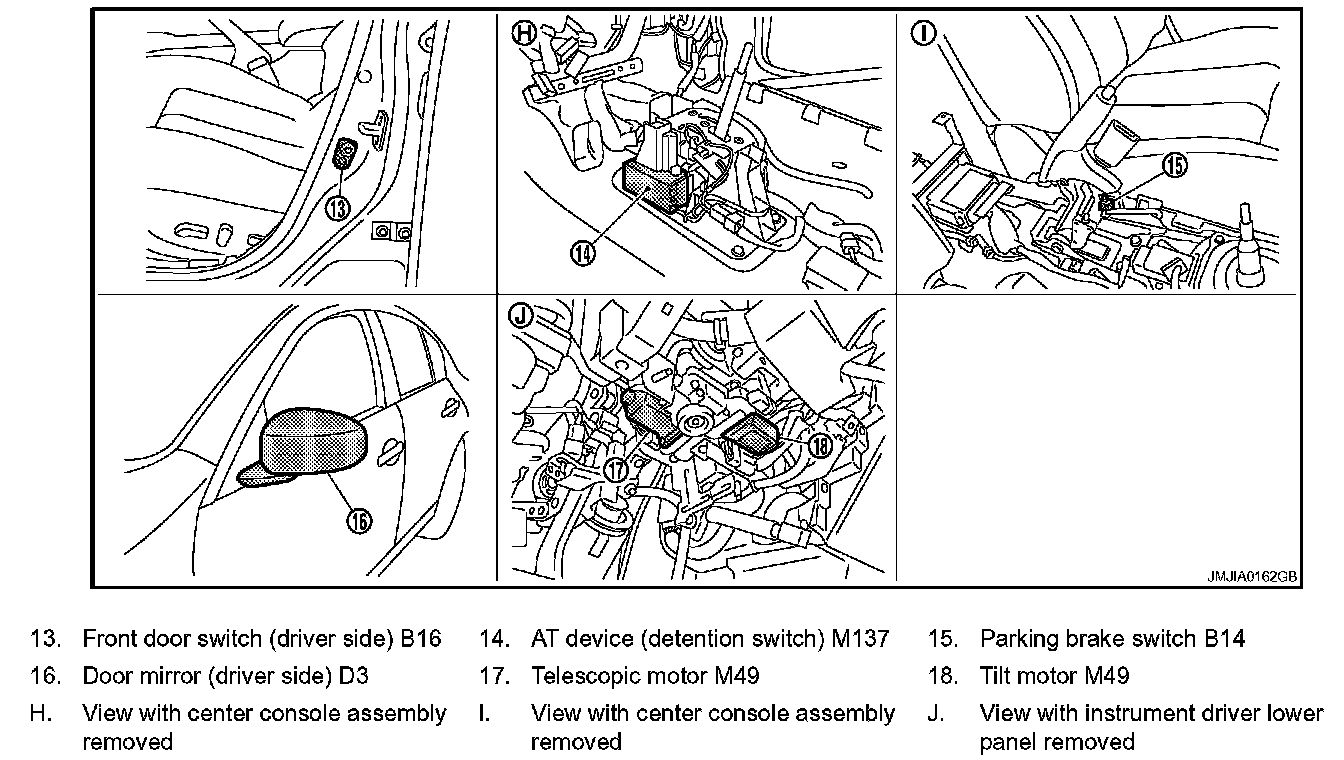 13

H

14

I

15

16

J

17

18

JMJIA0162GB

13. Front door switch (driver side) B16
14. AT device (detention switch) M137
15. Parking brake switch B14
16. Door mirror (driver side) D3
17. Telescopic motor M49
18. Tilt motor M49
H. View with center console assembly removed
I. View with center console assembly removed
J. View with instrument driver lower panel removed