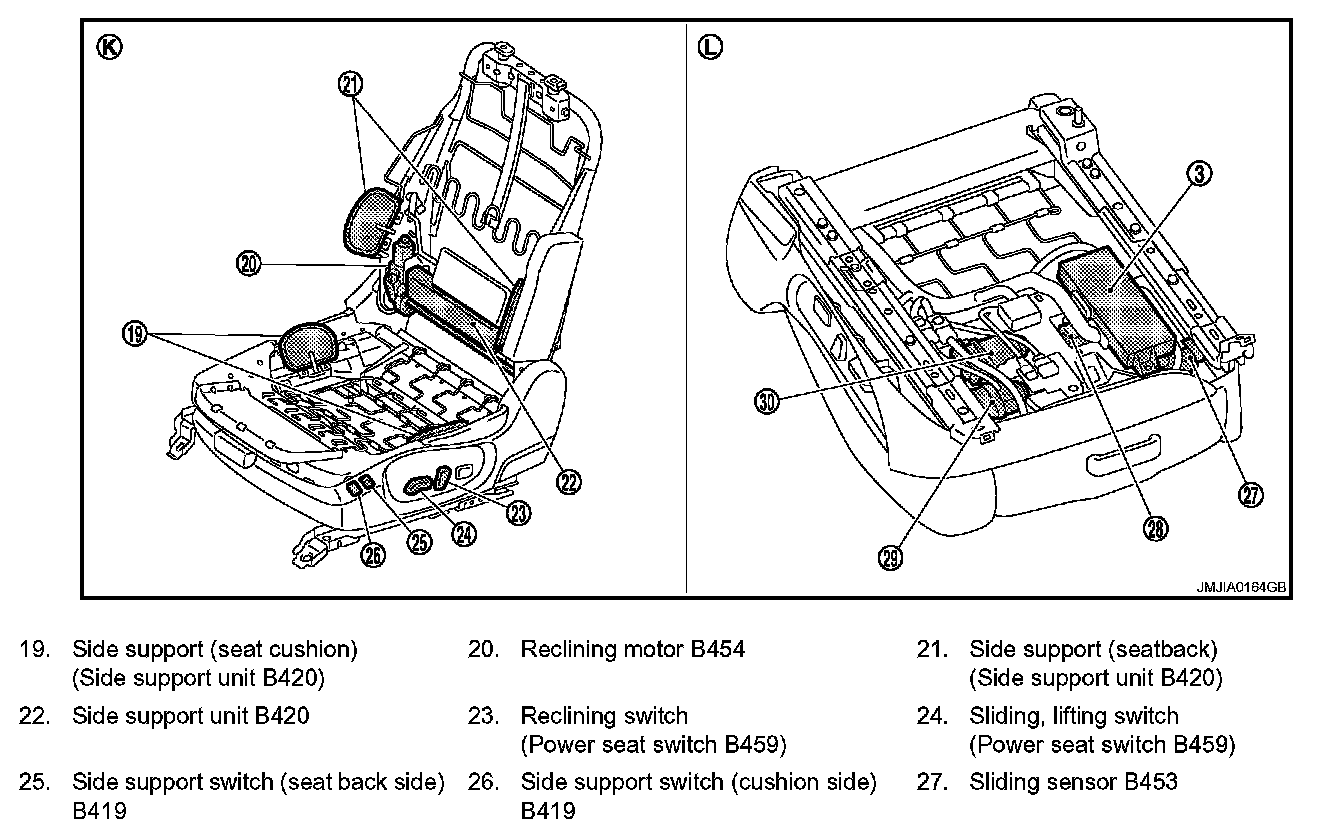 K

21

20

19

22

23

24

25

26

L

3

30

27

28

29

JMJIA0164GB

19. Side support (seat cushion) (Side support unit B420)

20. Reclining motor B454

21. Side support (seatback) (Side support unit B420)

22. Side support unit B420

23. Reclining switch (Power seat switch B459)

24. Sliding, lifting switch (Power seat switch B459)

25. Side support switch (seat back side) B419

26. Side support switch (cushion side) B419

27. Sliding sensor B453