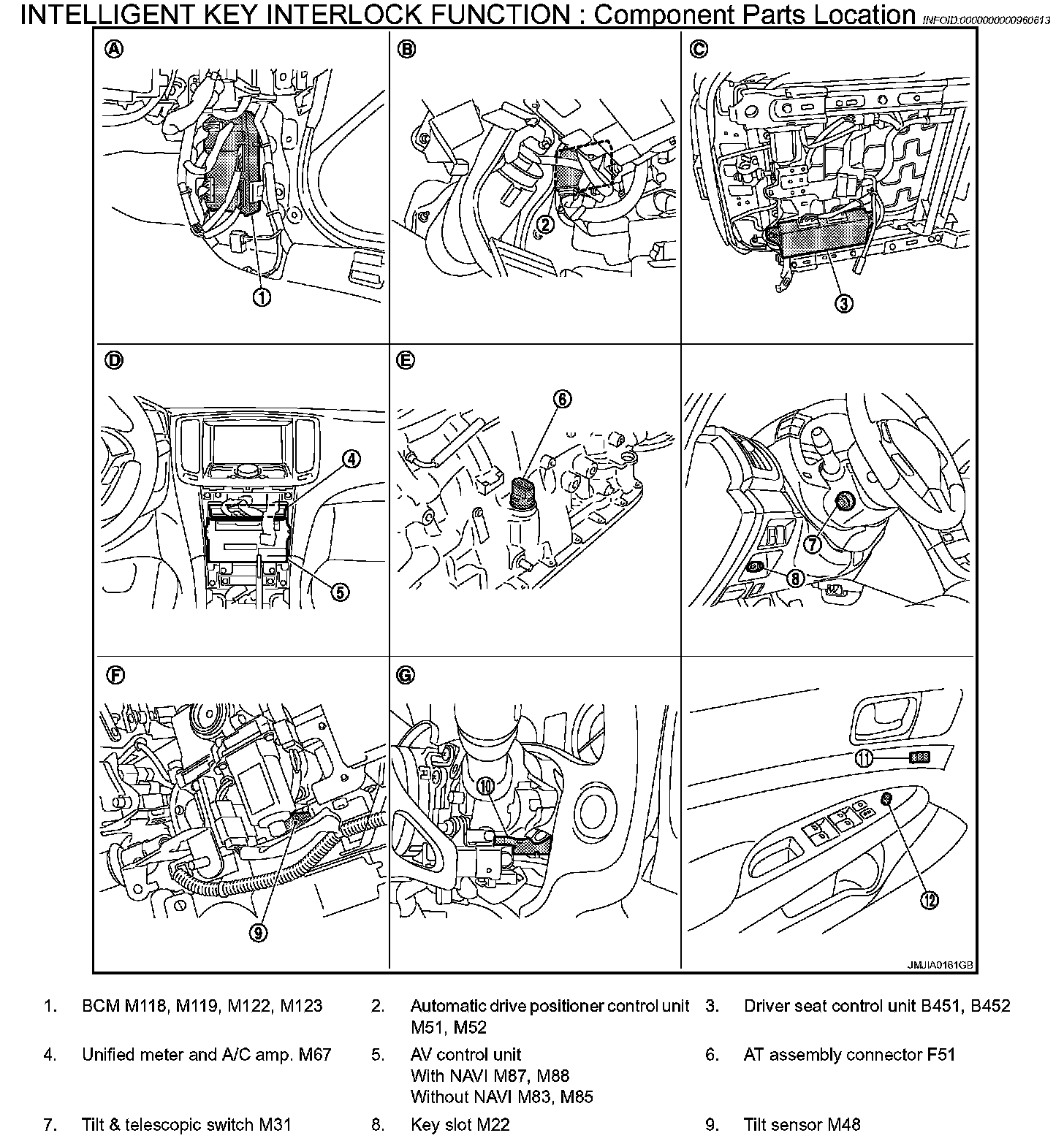 INTELLIGENT KEY INTERLOCK FUNCTION : Component Parts Location INFOID:0000000000960613

A
1

B
2

C
3

D
4
5

E
6

7
8

F
9

G
10

11
12

JMJIA0161GB

1. BCM M118, M119, M122, M123
2. Automatic drive positioner control unit M51, M52
3. Driver seat control unit B451, B452
4. Unified meter and A/C amp. M67
5. AV control unit
With NAVI M87, M88
Without NAVI M83, M85
6. AT assembly connector F51
7. Tilt & telescopic switch M31
8. Key slot M22
9. Tilt sensor M48