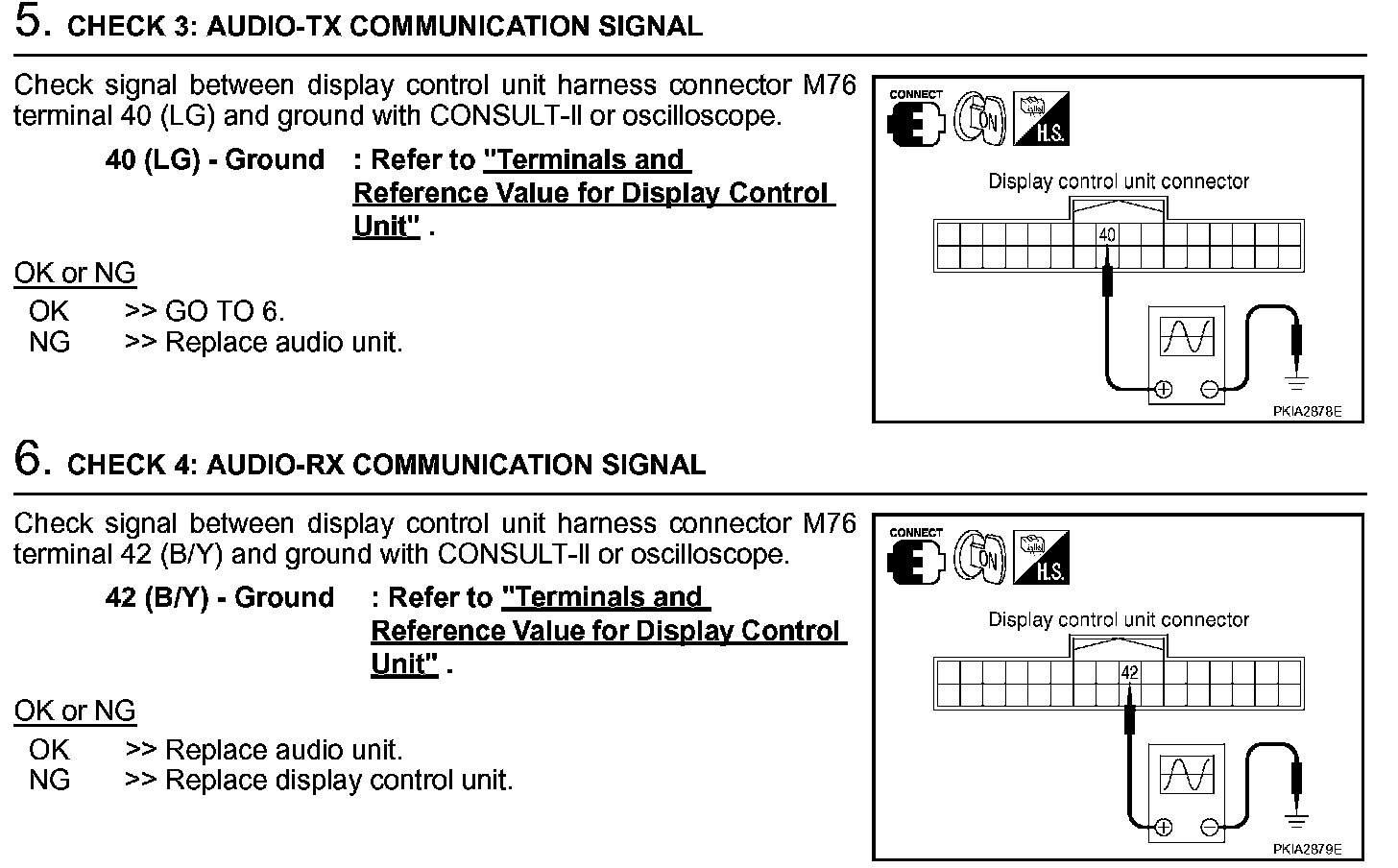 5. CHECK 3: AUDIO-TX COMMUNICATION SIGNAL

Check signal between display control unit harness connector M76 terminal 40 (LG) and ground with CONSULT-II or oscilloscope.

40 (LG) - Ground : Refer to "Terminals and Reference Value for Display Control Unit" .

OK or NG

OK >> GO TO 6.
NG >> Replace audio unit.

CONNECT
ON
H.S.
Display control unit connector
40
PKIA2878E

6. CHECK 4: AUDIO-RX COMMUNICATION SIGNAL

Check signal between display control unit harness connector M76 terminal 42 (B/Y) and ground with CONSULT-II or oscilloscope.

42 (B/Y) - Ground : Refer to "Terminals and Reference Value for Display Control Unit" .

OK or NG

OK >> Replace audio unit.
NG >> Replace display control unit.

CONNECT
ON
H.S.
Display control unit connector
42
PKIA2879E