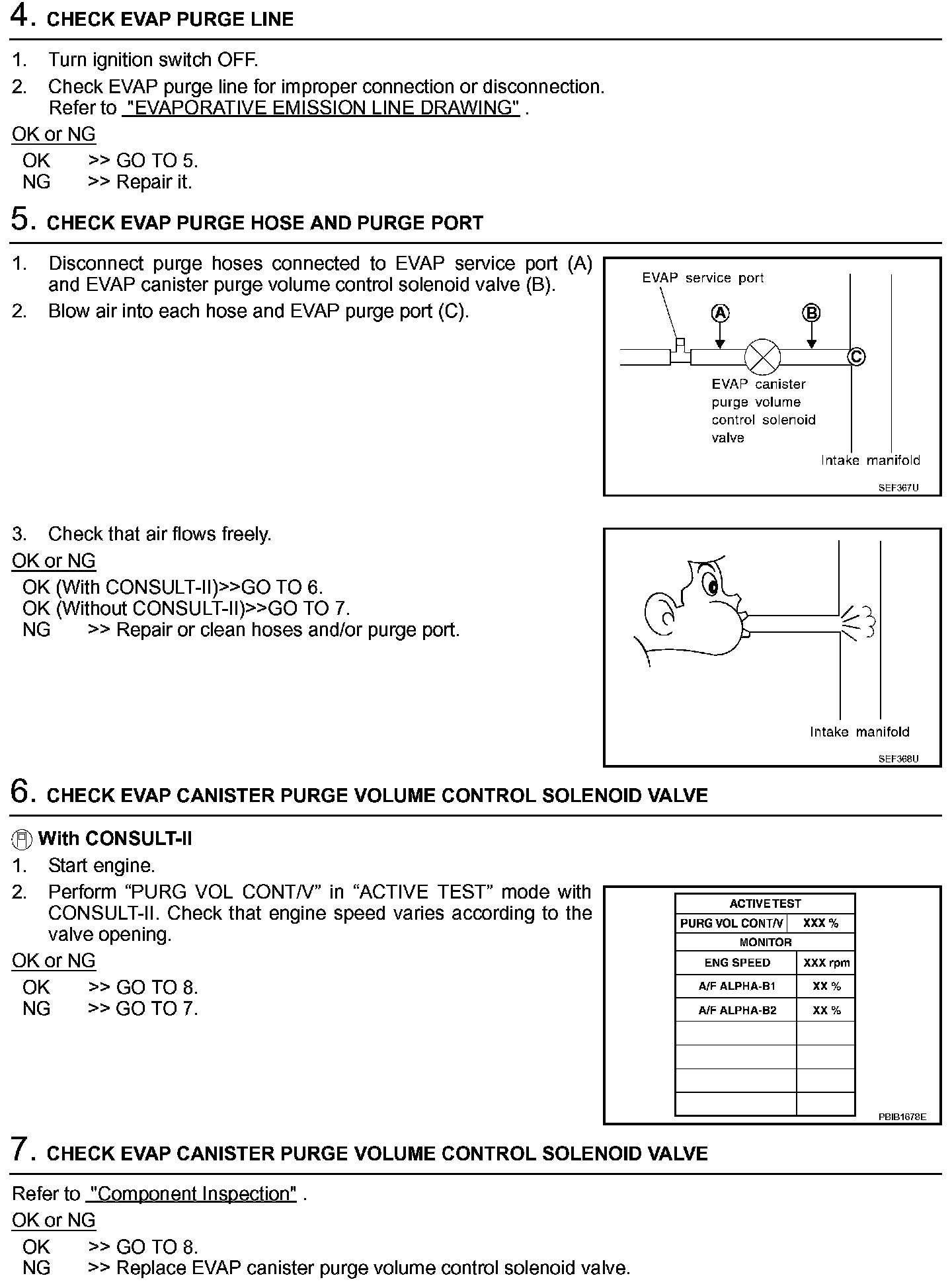 4. CHECK EVAP PURGE LINE

1. Turn ignition switch OFF.
2. Check EVAP purge line for improper connection or disconnection. Refer to "EVAPORATIVE EMISSION LINE DRAWING" .

OK or NG

OK >> GO TO 5.
NG >> Repair it.

5. CHECK EVAP PURGE HOSE AND PURGE PORT

1. Disconnect purge hoses connected to EVAP service port (A) and EVAP canister purge volume control solenoid valve (B).
2. Blow air into each hose and EVAP purge port (C).

EVAP service port
A
B
C
EVAP canister purge volume control solenoid valve
Intake manifold
SEF367U

3. Check that air flows freely.

OK or NG

OK (With CONSULT-II)>>GO TO 6.
OK (Without CONSULT-II)>>GO TO 7.
NG >> Repair or clean hoses and/or purge port.

Intake manifold
SEF368U

6. CHECK EVAP CANISTER PURGE VOLUME CONTROL SOLENOID VALVE

With CONSULT-II

1. Start engine.
2. Perform “PURG VOL CONT/V” in “ACTIVE TEST” mode with CONSULT-II. Check that engine speed varies according to the valve opening.

OK or NG

OK >> GO TO 8.
NG >> GO TO 7.

| ACTIVE TEST | |
|---|---|
| PURG VOL CONT/V | XXX % |
| MONITOR | |
| ENG SPEED | XXX rpm |
| A/F ALPHA-B1 | XX % |
| A/F ALPHA-B2 | XX % |
| | |
| | |
| | |
| | |

PBIB1678E

7. CHECK EVAP CANISTER PURGE VOLUME CONTROL SOLENOID VALVE

Refer to "Component Inspection" .

OK or NG

OK >> GO TO 8.
NG >> Replace EVAP canister purge volume control solenoid valve.