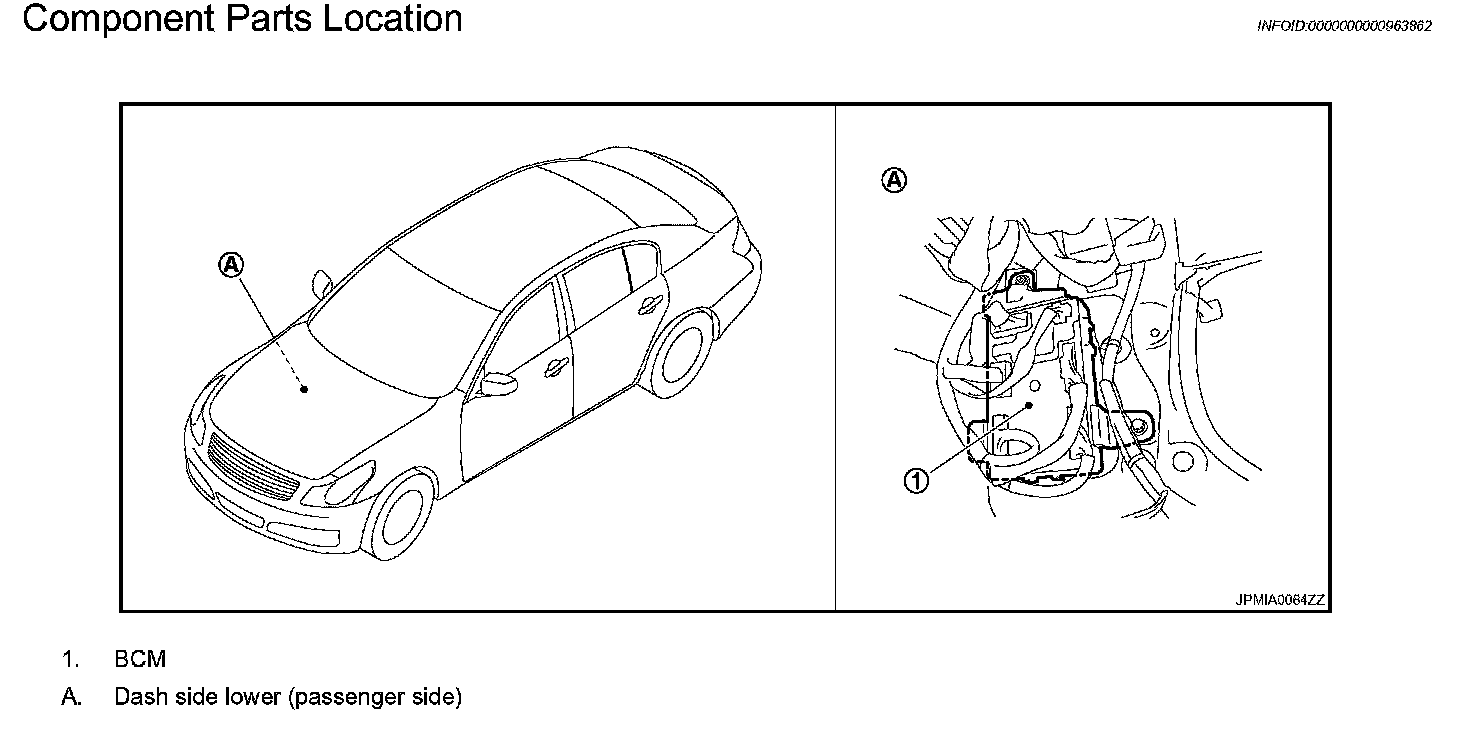 Component Parts Location

INFOID:0000000000963862

A

A

1

JPMIA0064ZZ

1. BCM

A. Dash side lower (passenger side)