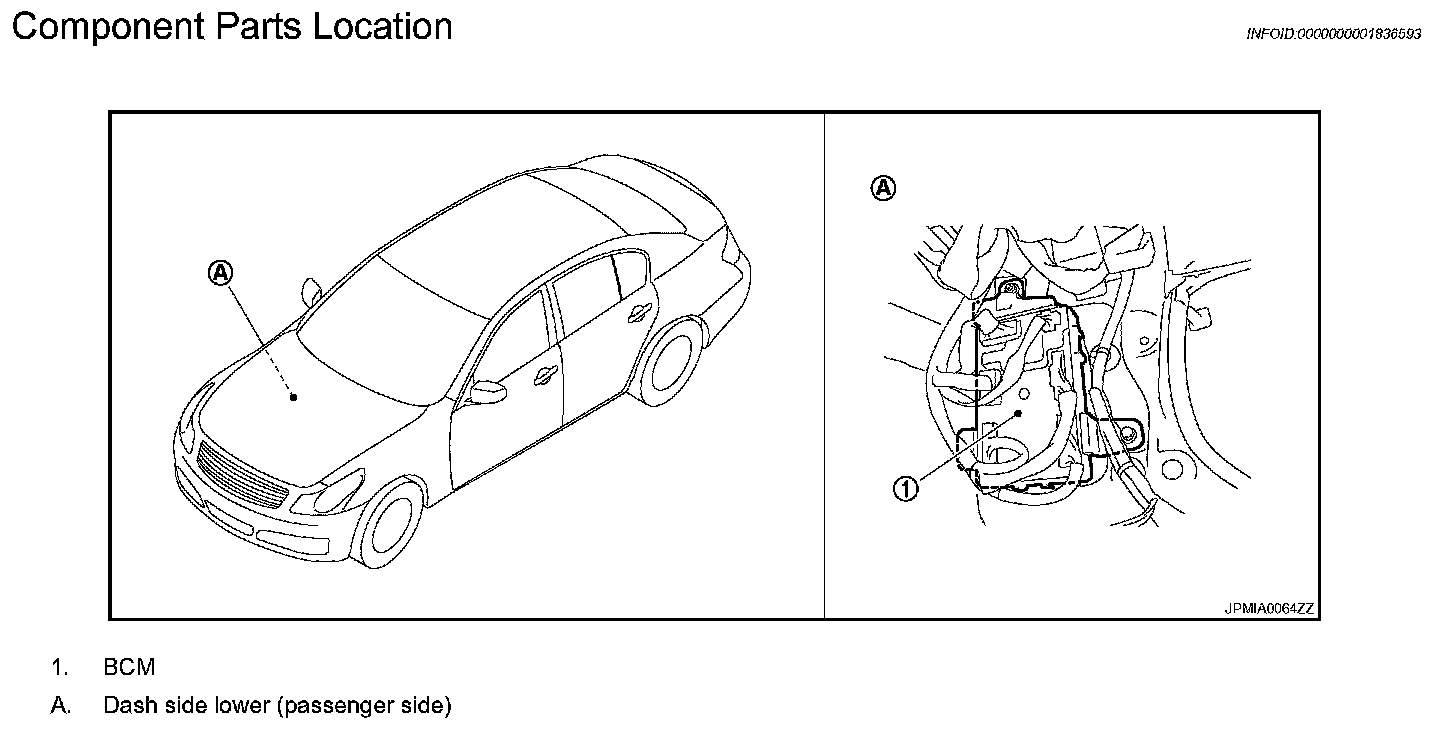 Component Parts Location

INFOID:0000000001836593

A

A

1

JPMIA0064ZZ

1. BCM

A. Dash side lower (passenger side)