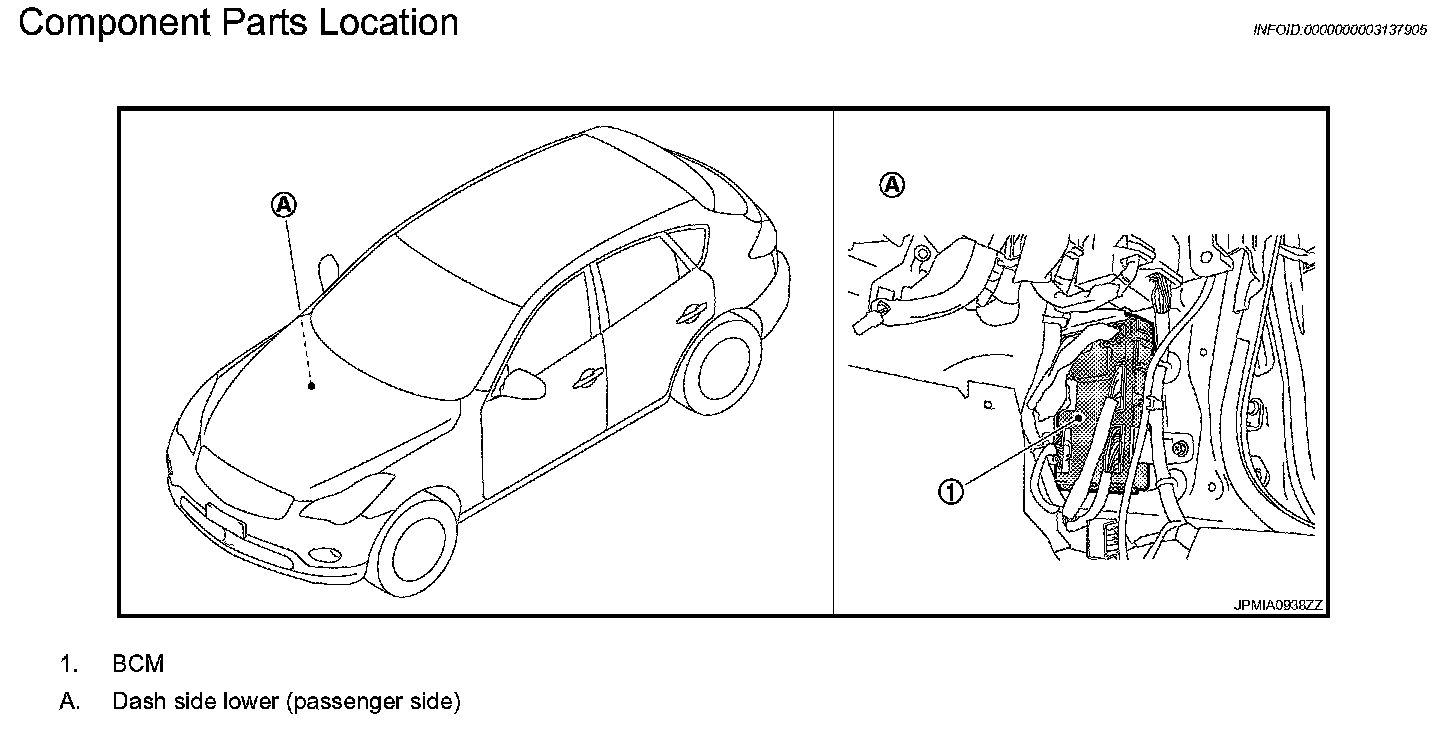 Component Parts Location

INFOID:0000000003137905

A

A

1

JPMIA0938ZZ

1. BCM
A. Dash side lower (passenger side)